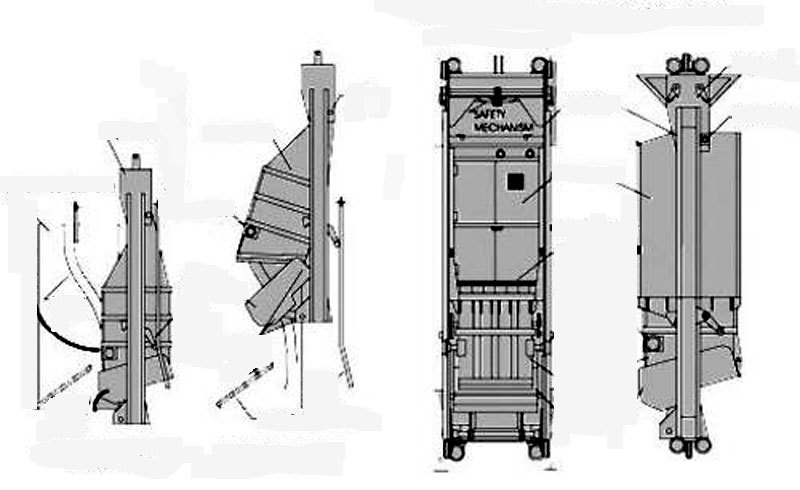 SAFETY MECHANISM